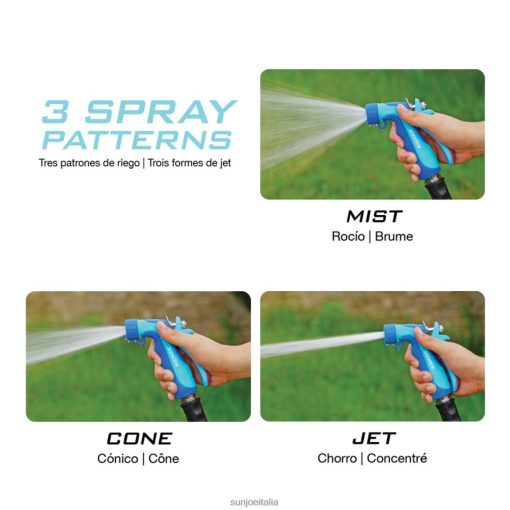 3 SPRAY PATTERNS
Tres patrones de riego | Trois formes de jet

MIST
Rocío | Brume

CONE
Cónico | Cône

JET
Chorro | Concentré

sunjoeitalia